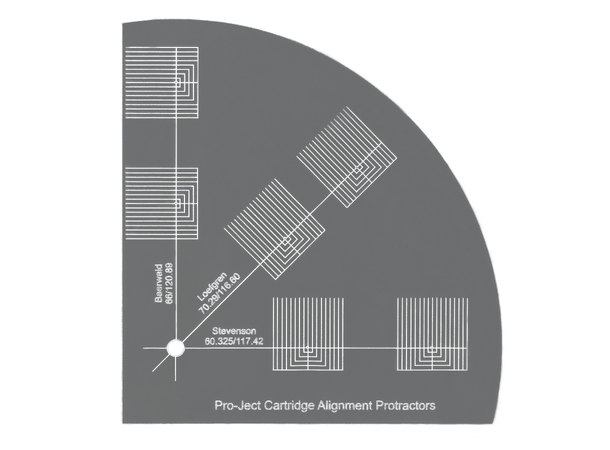 Baerwald
66/120.89

Loefgren
70.29/116.60

Stevenson
60.325/117.42

Pro-Ject Cartridge Alignment Protractors